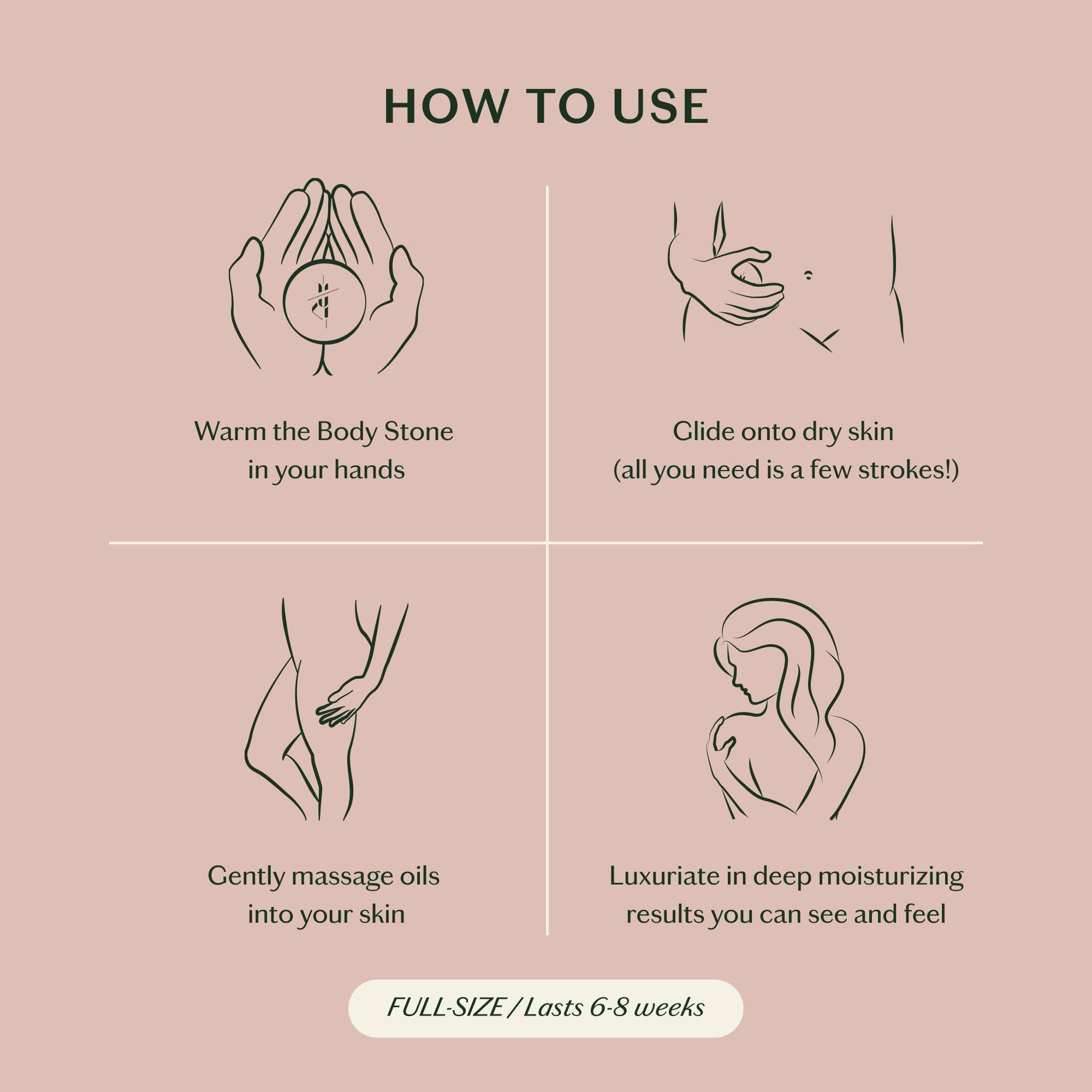 HOW TO USE

Warm the Body Stone in your hands

Glide onto dry skin (all you need is a few strokes!)

Gently massage oils into your skin

Luxuriate in deep moisturizing results you can see and feel

FULL-SIZE / Lasts 6-8 weeks