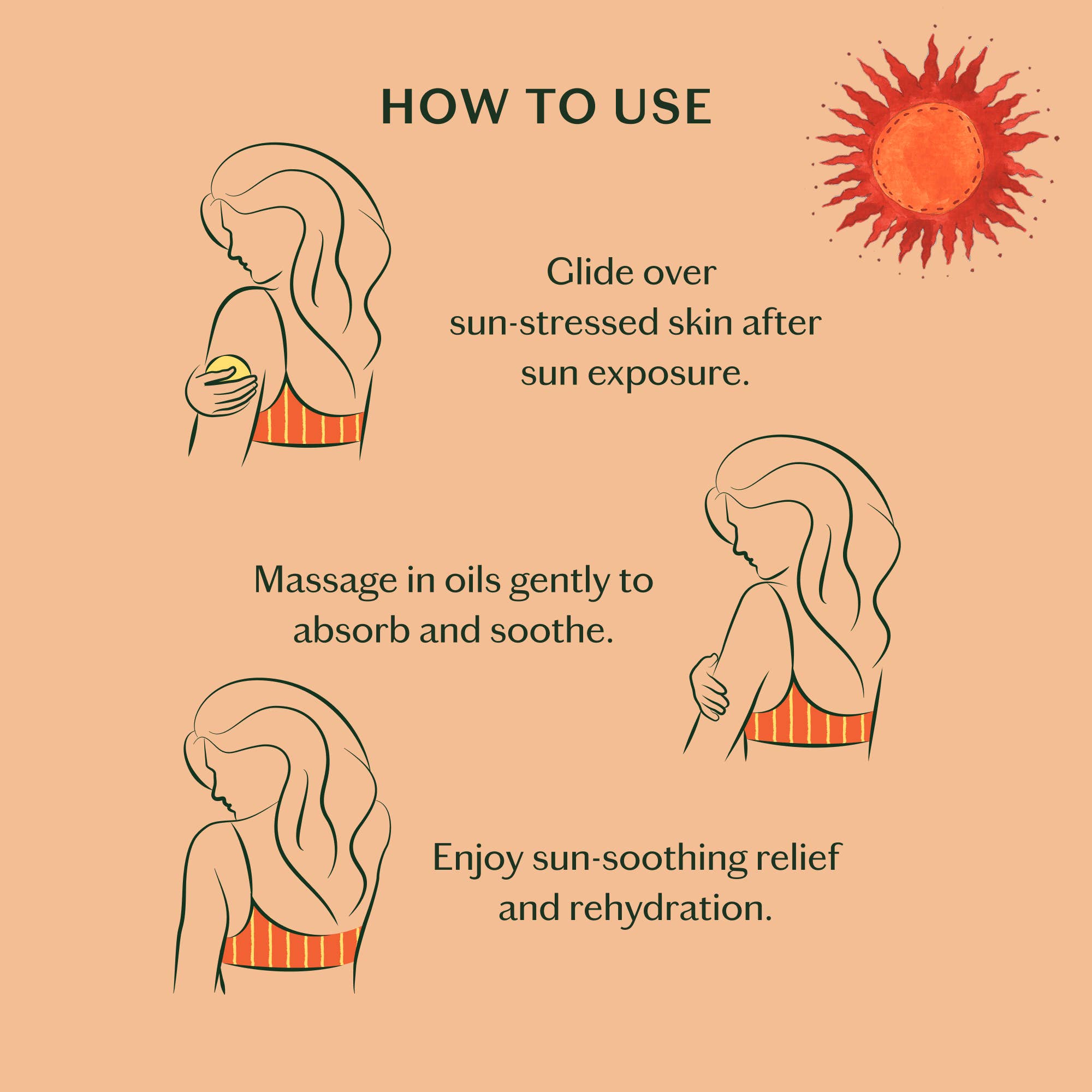 HOW TO USE

Glide over sun-stressed skin after sun exposure.

Massage in oils gently to absorb and soothe.

Enjoy sun-soothing relief and rehydration.