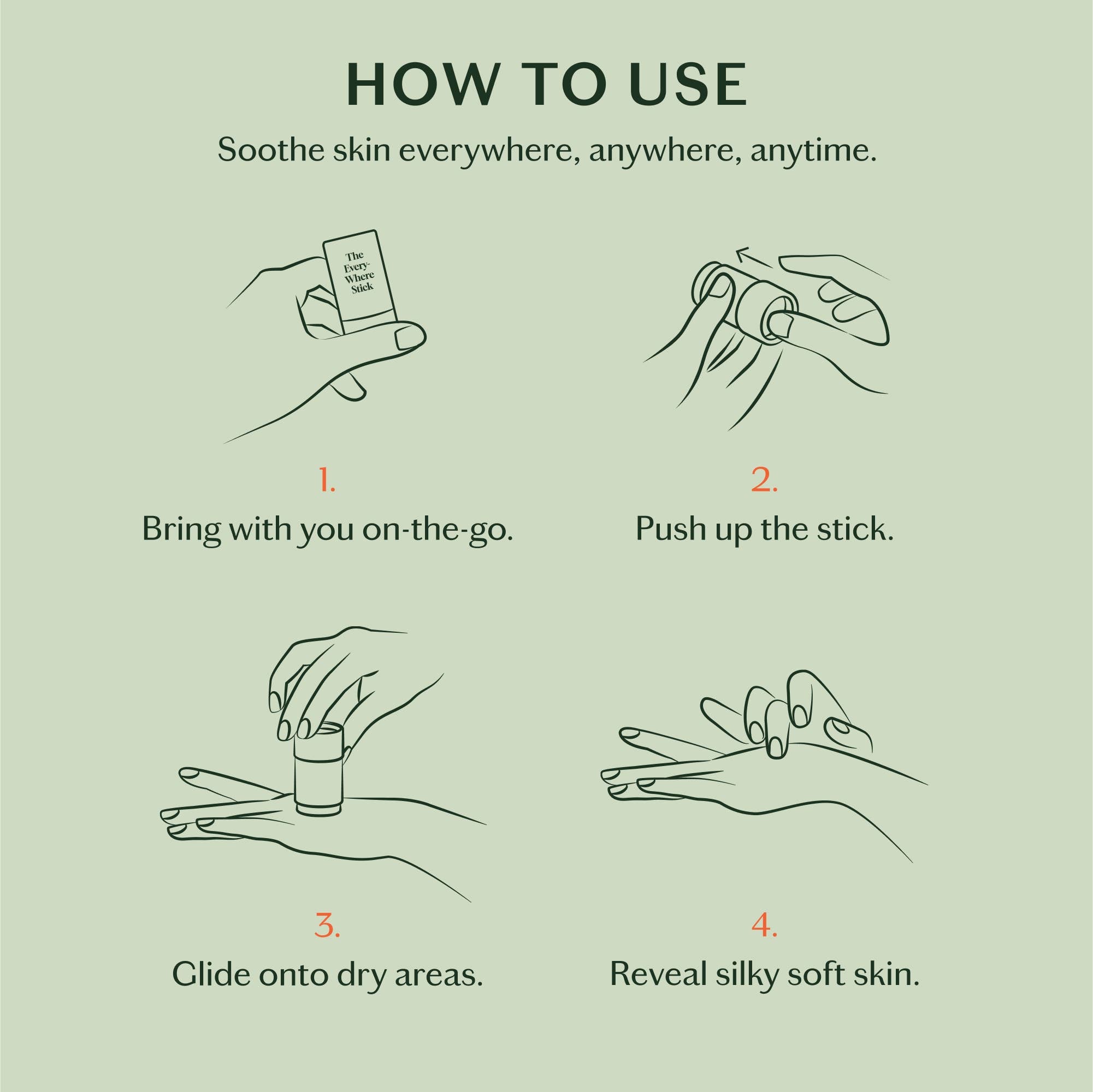 HOW TO USE

Soothe skin everywhere, anywhere, anytime.

The Every-Where Stick

1.
Bring with you on-the-go.

2.
Push up the stick.

3.
Glide onto dry areas.

4.
Reveal silky soft skin.