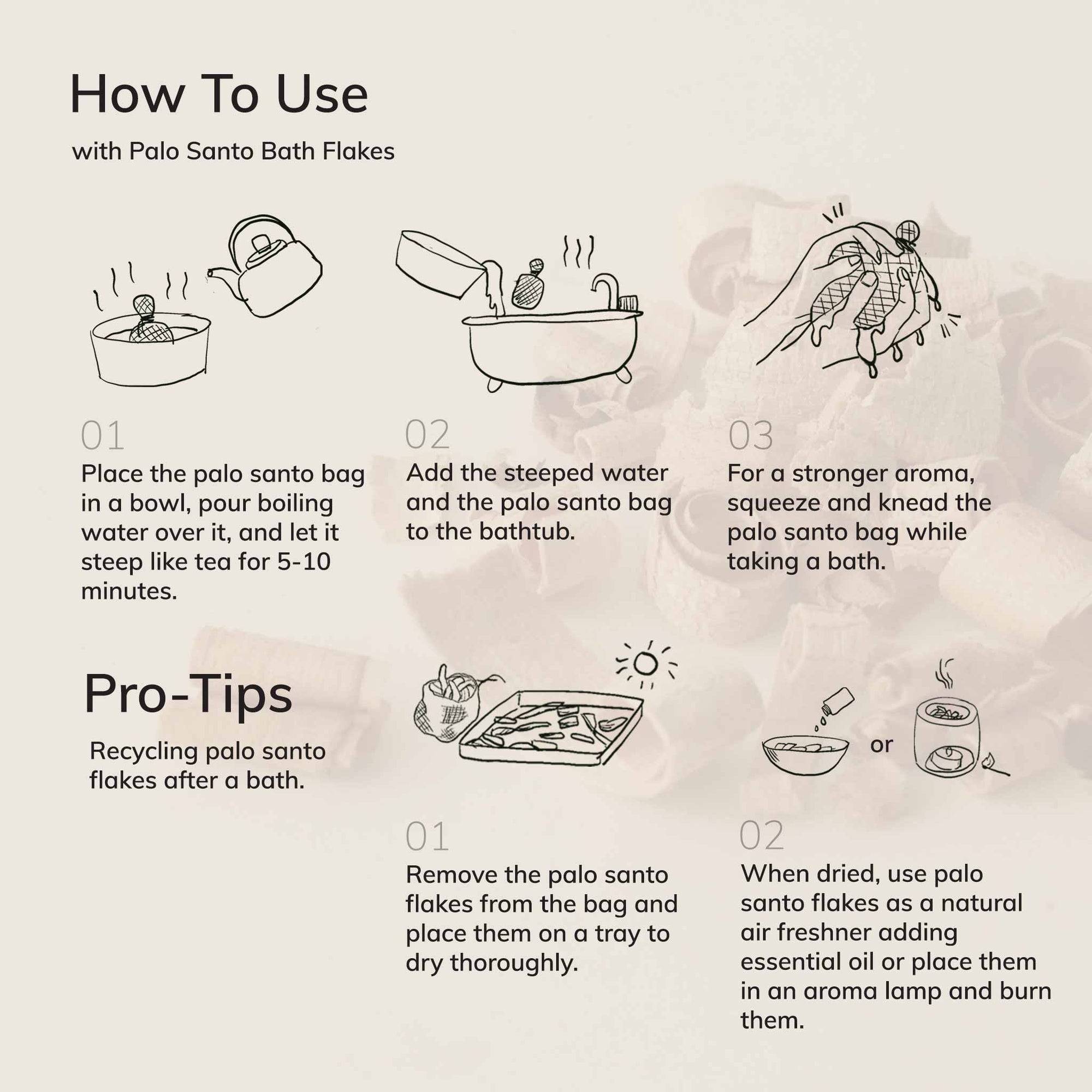 How To Use

with Palo Santo Bath Flakes

01
Place the palo santo bag in a bowl, pour boiling water over it, and let it steep like tea for 5-10 minutes.

02
Add the steeped water and the palo santo bag to the bathtub.

03
For a stronger aroma, squeeze and knead the palo santo bag while taking a bath.

Pro-Tips

Recycling palo santo flakes after a bath.

or

01
Remove the palo santo flakes from the bag and place them on a tray to dry thoroughly.

02
When dried, use palo santo flakes as a natural air freshner adding essential oil or place them in an aroma lamp and burn them.